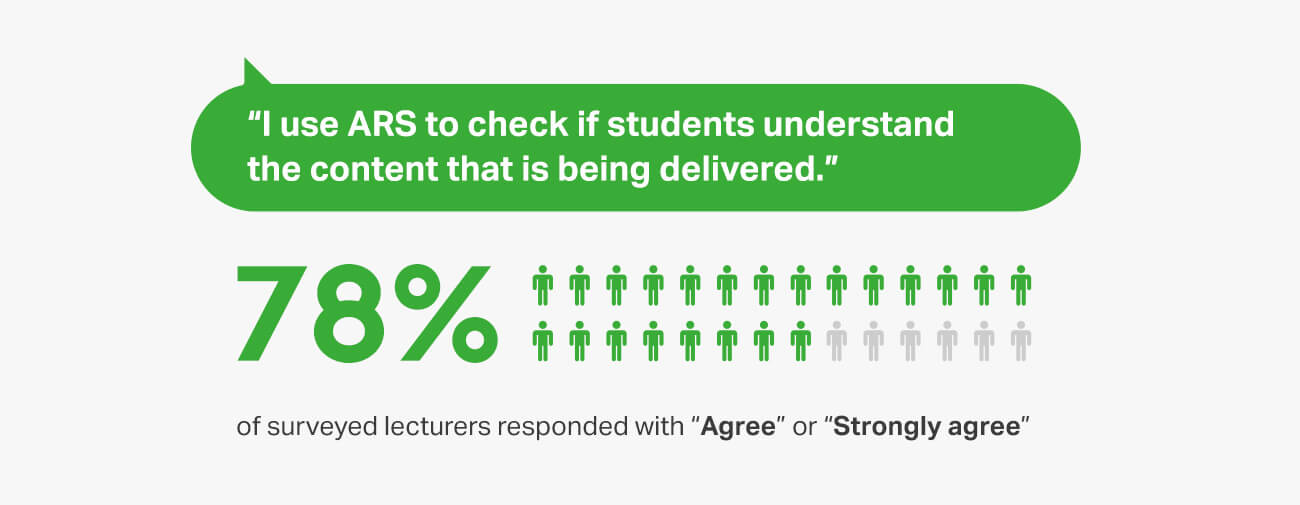 “I use ARS to check if students understand the content that is being delivered.”

78%

of surveyed lecturers responded with “Agree” or “Strongly agree”