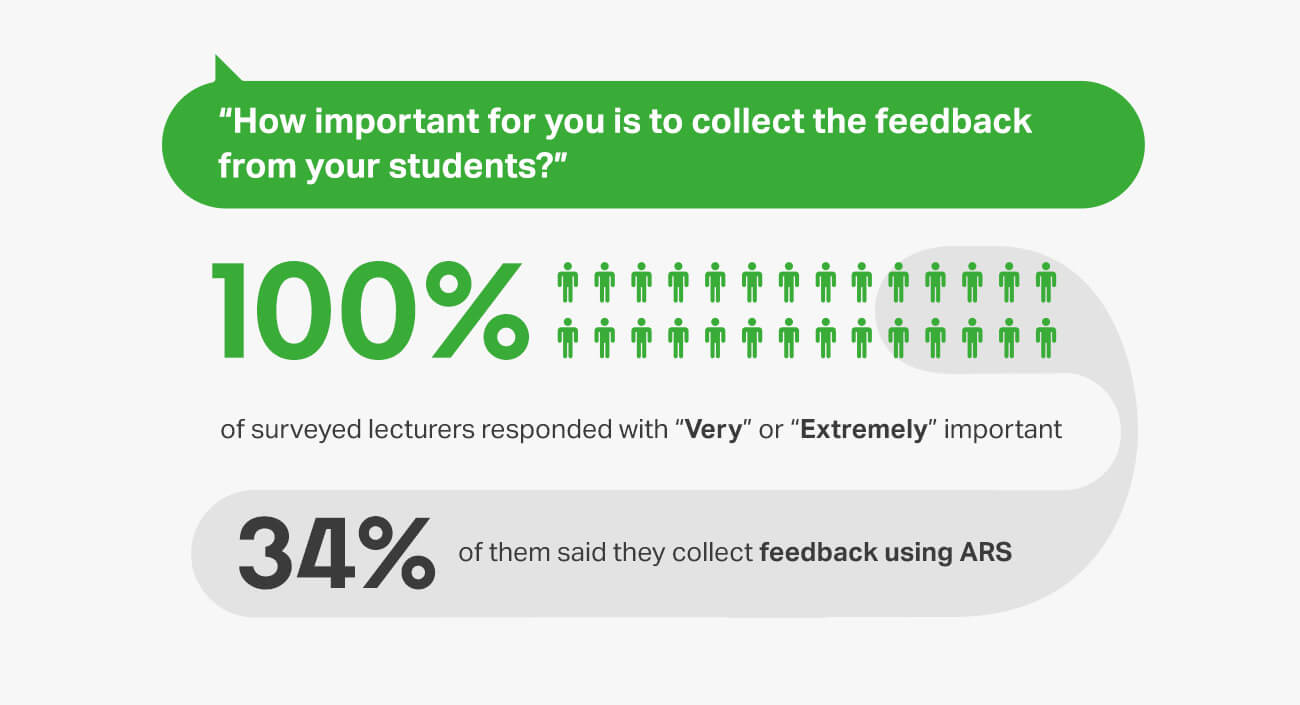 "How important for you is to collect the feedback from your students?"

100%

of surveyed lecturers responded with "Very" or "Extremely" important

34% of them said they collect feedback using ARS